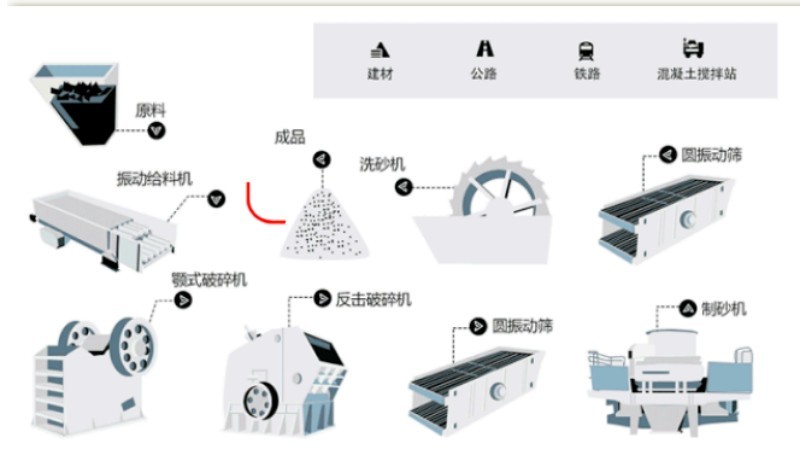 建材 公路 铁路 混凝土搅拌站

原料

成品

洗砂机

圆振动筛

振动给料机

颚式破碎机

反击破碎机

圆振动筛

制砂机